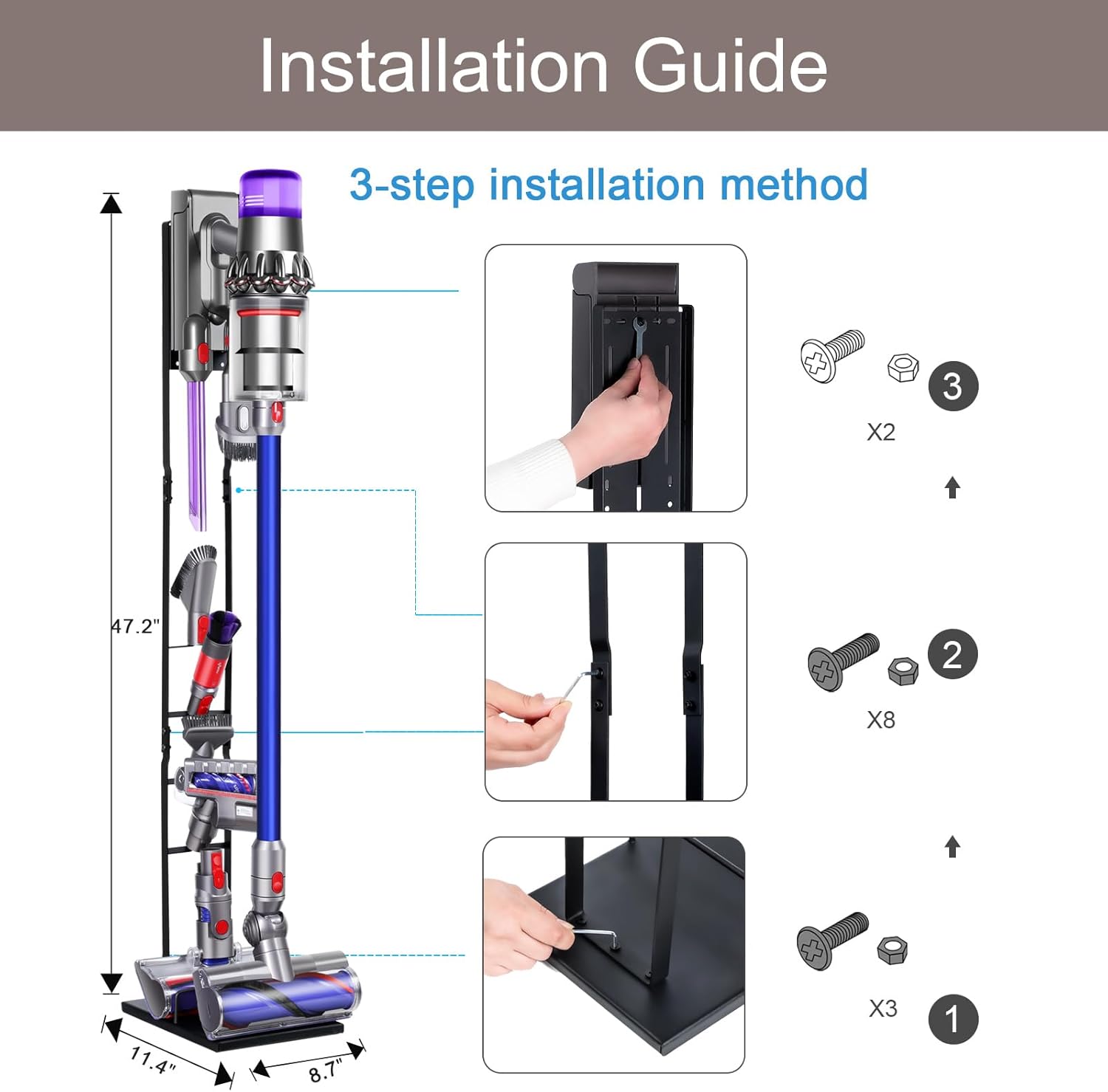 Installation Guide

3-step installation method

47.2"

11.4"

8.7"

3

X2

2

X8

X3

1