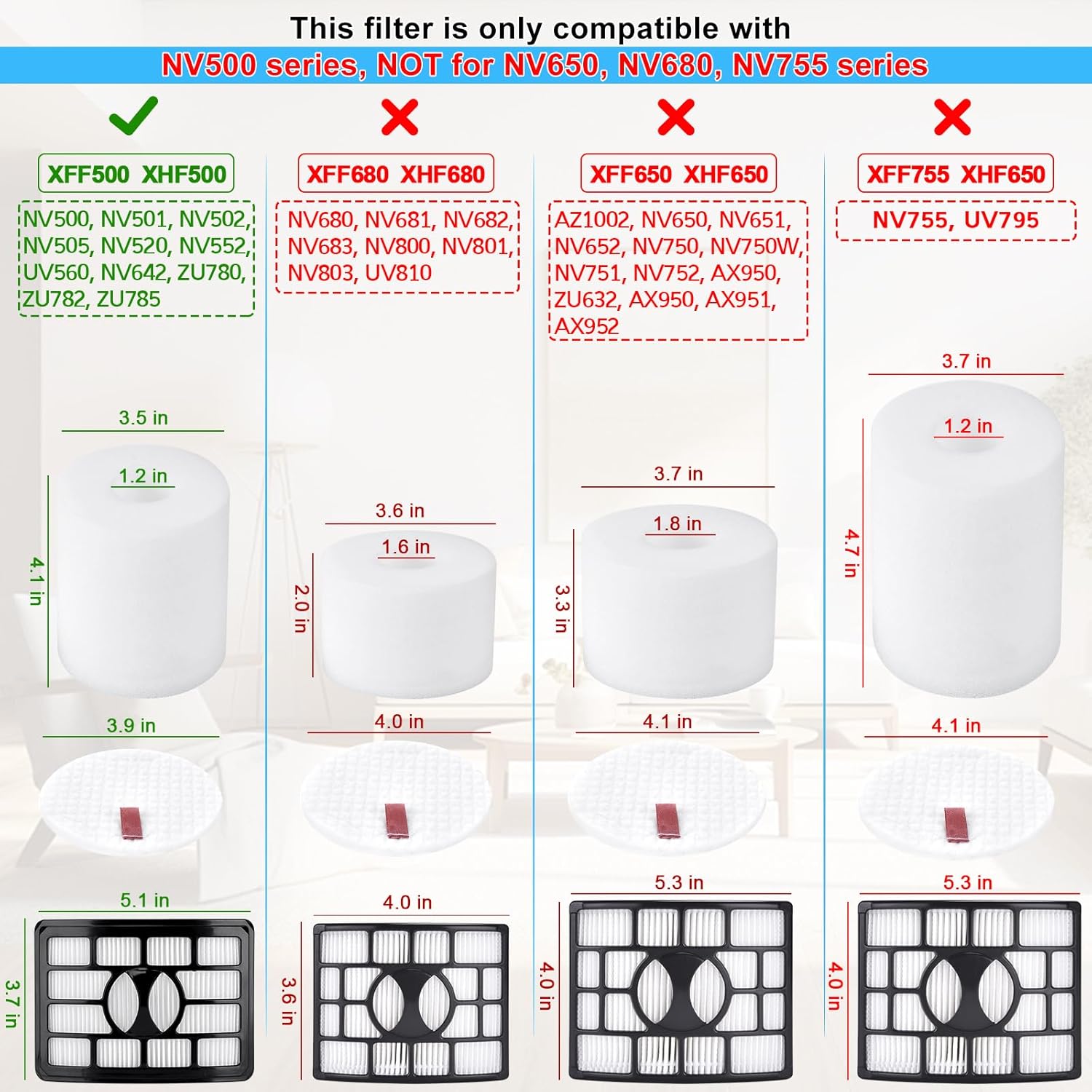 This filter is only compatible with
NV500 series, NOT for NV650, NV680, NV755 series

XFF500 XHF500

NV500, NV501, NV502, NV505, NV520, NV552, UV560, NV642, ZU780, ZU782, ZU785

3.5 in
1.2 in
4.1 in
3.9 in
5.1 in
3.7 in

XFF680 XHF680

NV680, NV681, NV682, NV683, NV800, NV801, NV803, UV810

3.6 in
1.6 in
2.0 in
4.0 in
4.0 in
3.6 in

XFF650 XHF650

AZ1002, NV650, NV651, NV652, NV750, NV750W, NV751, NV752, AX950, ZU632, AX950, AX951, AX952

3.7 in
1.8 in
3.3 in
4.1 in
5.3 in
4.0 in

XFF755 XHF650

NV755, UV795

3.7 in
1.2 in
4.7 in
4.1 in
5.3 in
4.0 in